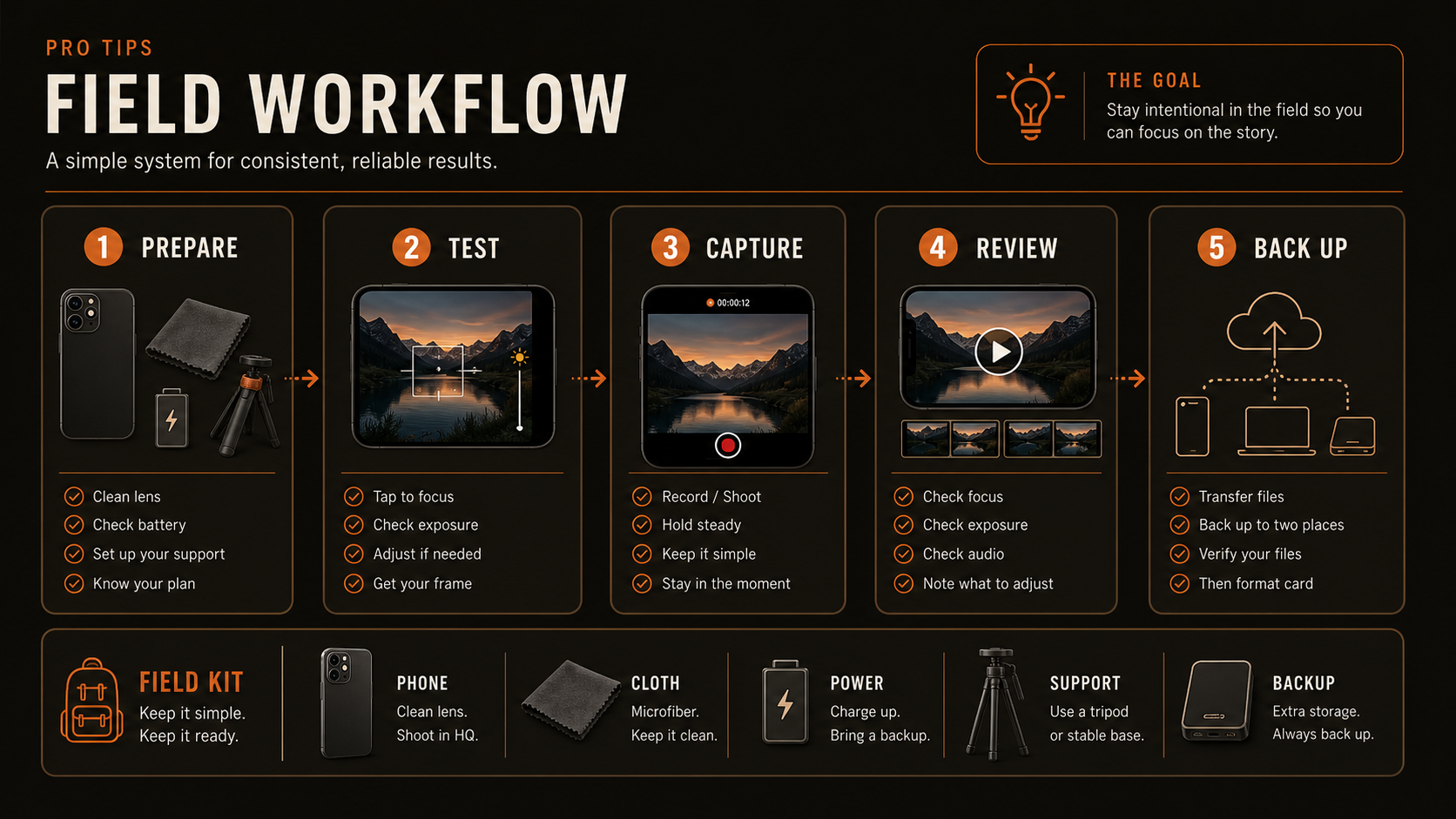 PRO TIPS

FIELD WORKFLOW

A simple system for consistent, reliable results.

THE GOAL

Stay intentional in the field so you can focus on the story.

1 PREPARE

Clean lens
Check battery
Set up your support
Know your plan

2 TEST

Tap to focus
Check exposure
Adjust if needed
Get your frame

3 CAPTURE

00:00:12

Record / Shoot
Hold steady
Keep it simple
Stay in the moment

4 REVIEW

Check focus
Check exposure
Check audio
Note what to adjust

5 BACK UP

Transfer files
Back up to two places
Verify your files
Then format card

FIELD KIT
Keep it simple.
Keep it ready.

PHONE
Clean lens.
Shoot in HQ.

CLOTH
Microfiber.
Keep it clean.

POWER
Charge up.
Bring a backup.

SUPPORT
Use a tripod or stable base.

BACKUP
Extra storage.
Always back up.